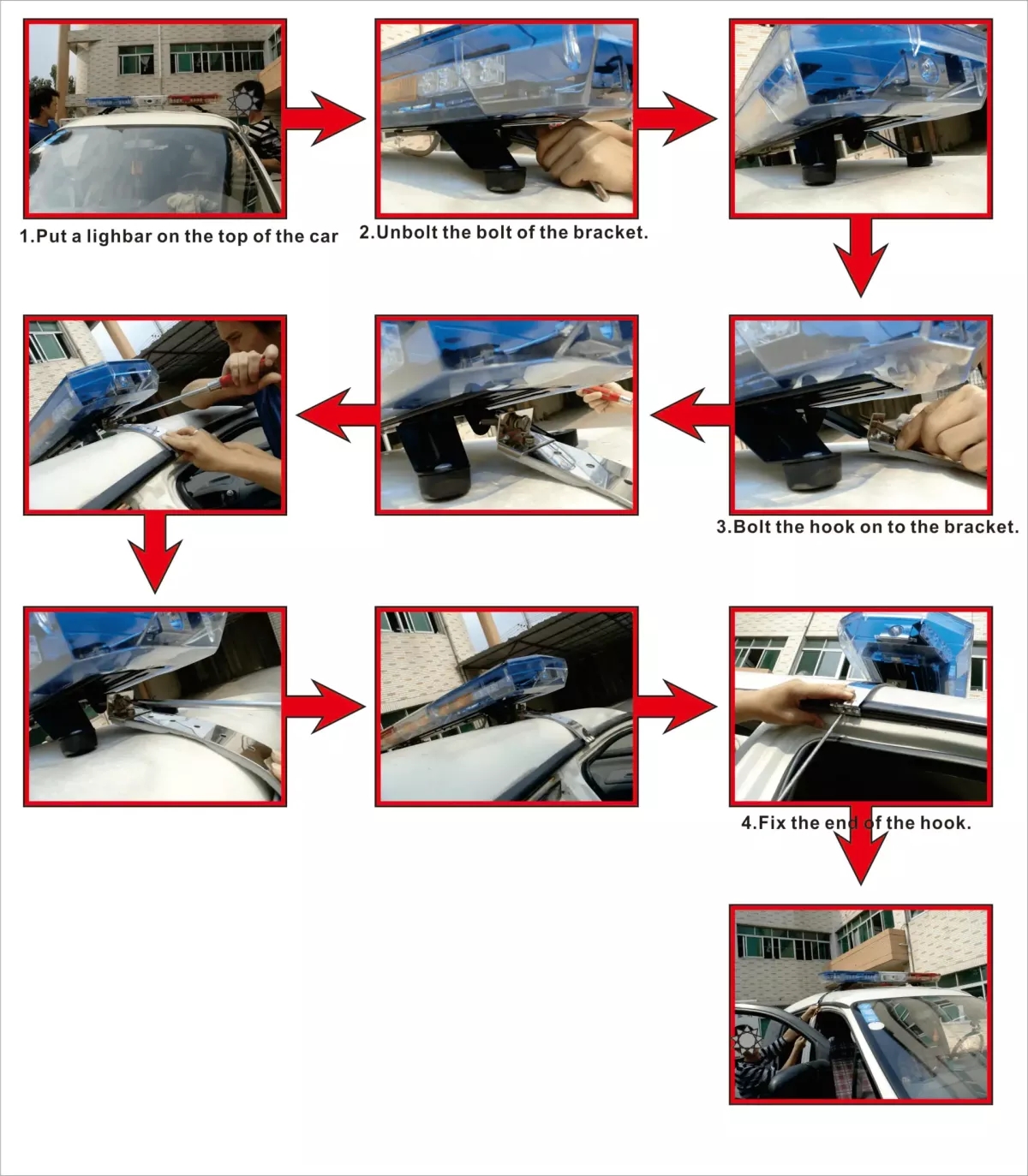 1.Put a lighbar on the top of the car

2.Unbolt the bolt of the bracket.

3.Bolt the hook on to the bracket.

4.Fix the end of the hook.